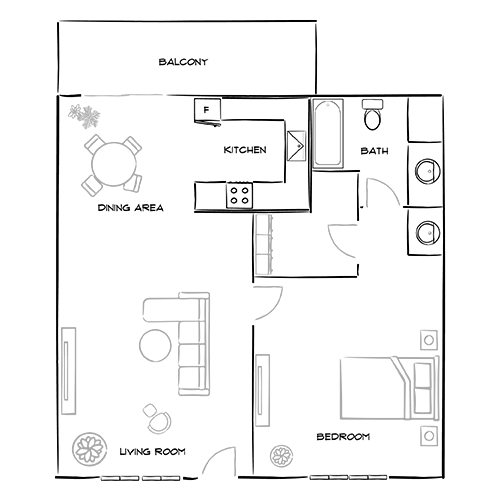 BALCONY

F

KITCHEN

BATH

DINING AREA

BEDROOM

LIVING ROOM